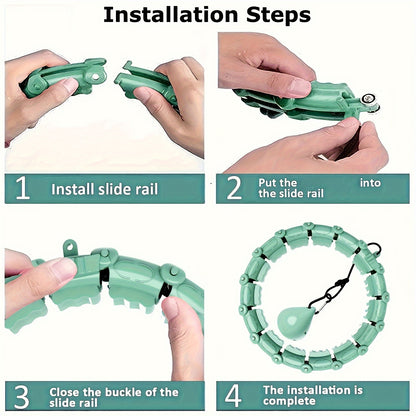 Installation Steps

1 Install slide rail

2 Put the into the slide rail

3 Close the buckle of the slide rail

4 The installation is complete