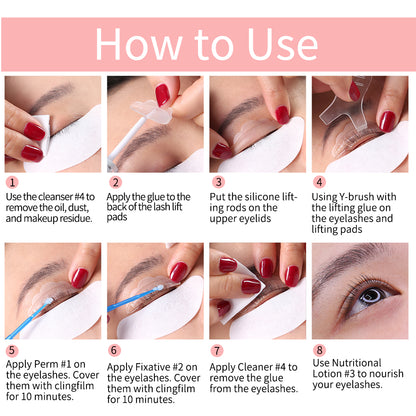 How to Use

1
Use the cleanser #4 to remove the oil, dust, and makeup residue.

2
Apply the glue to the back of the lash lift pads

3
Put the silicone lifting rods on the upper eyelids

4
Using Y-brush with the lifting glue on the eyelashes and lifting pads

5
Apply Perm #1 on the eyelashes. Cover them with clingfilm for 10 minutes.

6
Apply Fixative #2 on the eyelashes. Cover them with clingfilm for 10 minutes.

7
Apply Cleaner #4 to remove the glue from the eyelashes.

8
Use Nutritional Lotion #3 to nourish your eyelashes.