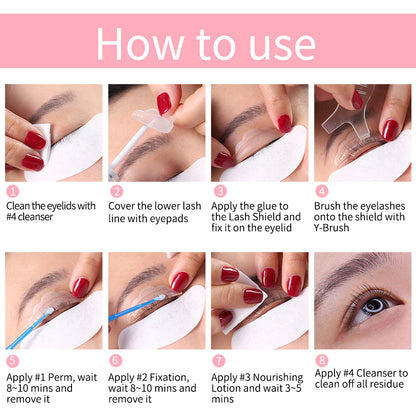 How to use

1
Clean the eyelids with #4 cleanser

2
Cover the lower lash line with eyepads

3
Apply the glue to the Lash Shield and fix it on the eyelid

4
Brush the eyelashes onto the shield with Y-Brush

5
Apply #1 Perm, wait 8~10 mins and remove it

6
Apply #2 Fixation, wait 8~10 mins and remove it

7
Apply #3 Nourishing Lotion and wait 3~5 mins

8
Apply #4 Cleanser to clean off all residue